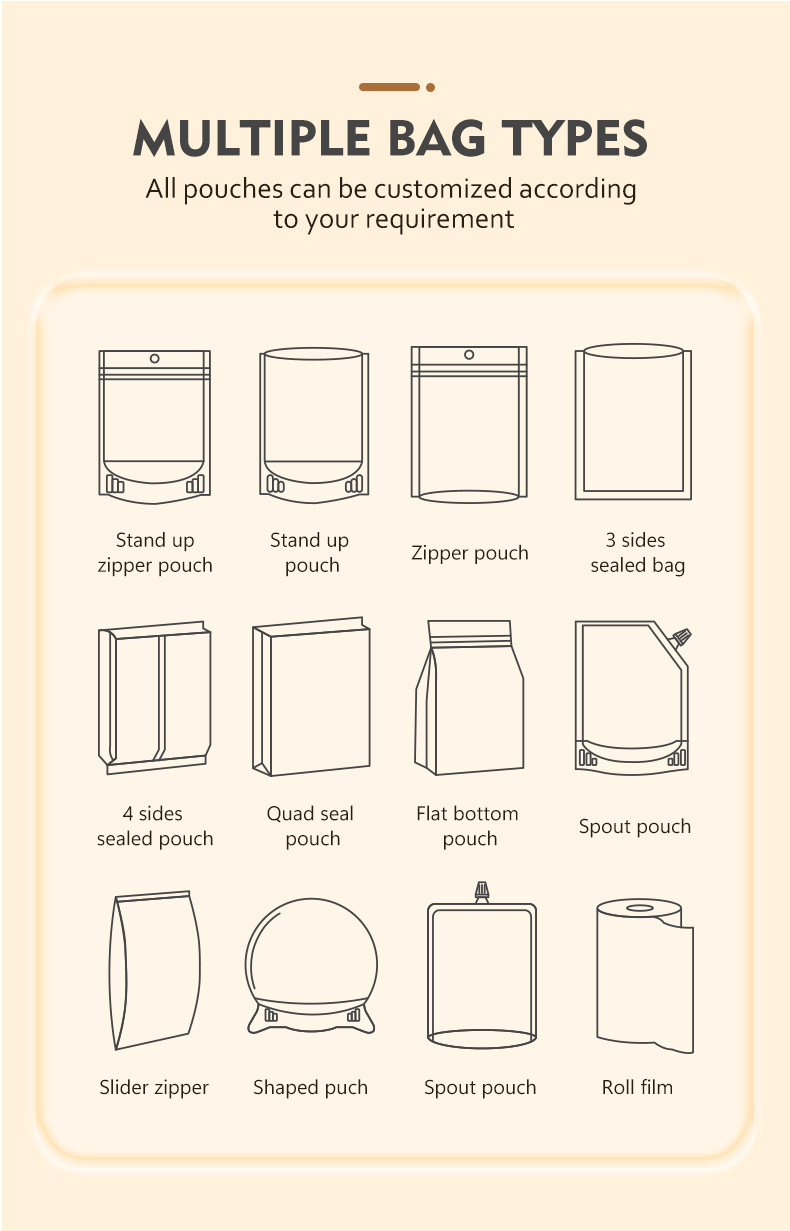 MULTIPLE BAG TYPES

All pouches can be customized according to your requirement

Stand up zipper pouch

Stand up pouch

Zipper pouch

3 sides sealed bag

4 sides sealed pouch

Quad seal pouch

Flat bottom pouch

Spout pouch

Slider zipper

Shaped puch

Spout pouch

Roll film